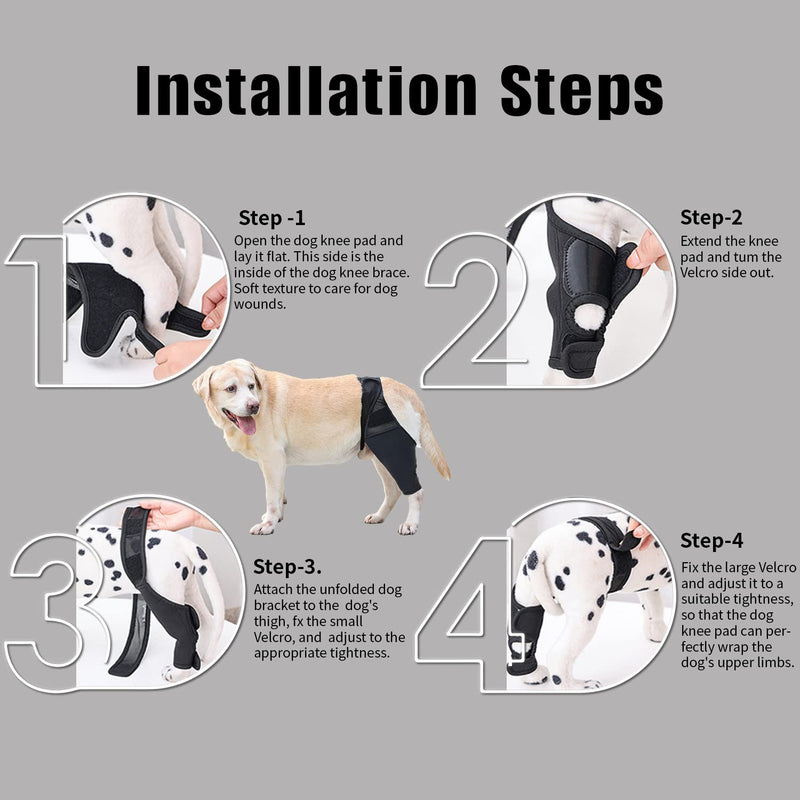 Installation Steps

1

Step -1
Open the dog knee pad and lay it flat. This side is the inside of the dog knee brace. Soft texture to care for dog wounds.

2

Step-2
Extend the knee pad and tum the Velcro side out.

3

Step-3.
Attach the unfolded dog bracket to the dog's thigh, fx the small Velcro, and adjust to the appropriate tightness.

4

Step-4
Fix the large Velcro and adjust it to a suitable tightness, so that the dog knee pad can perfectly wrap the dog's upper limbs.