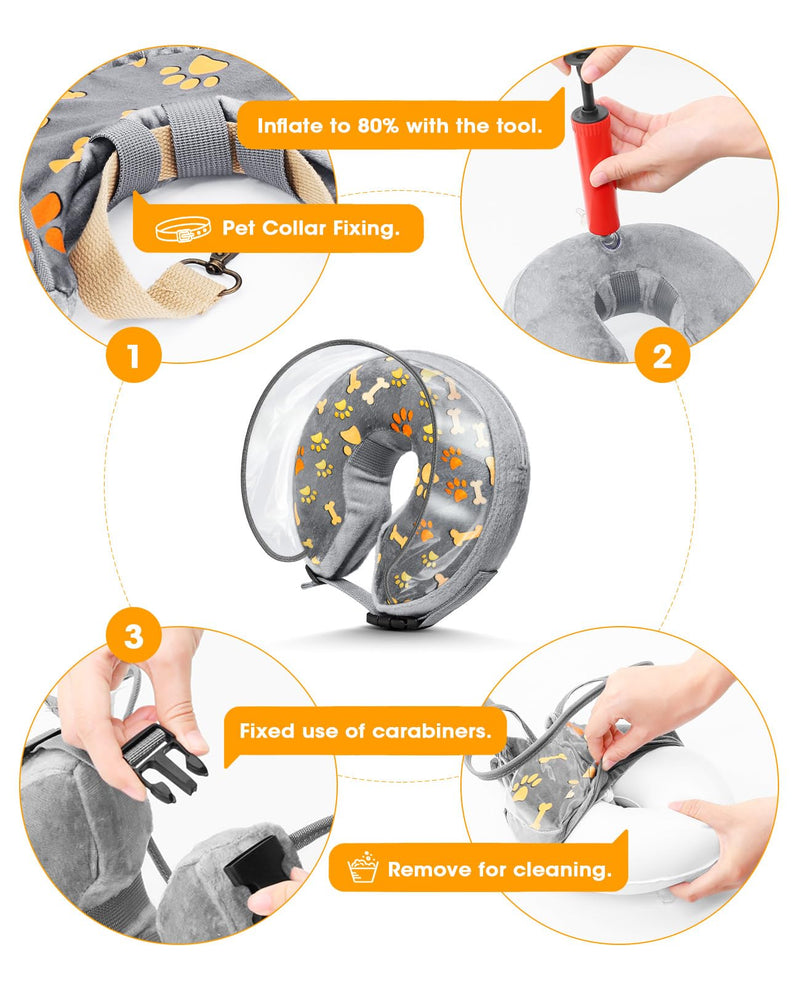 Inflate to 80% with the tool.

Pet Collar Fixing.

1

2

3

Fixed use of carabiners.

Remove for cleaning.