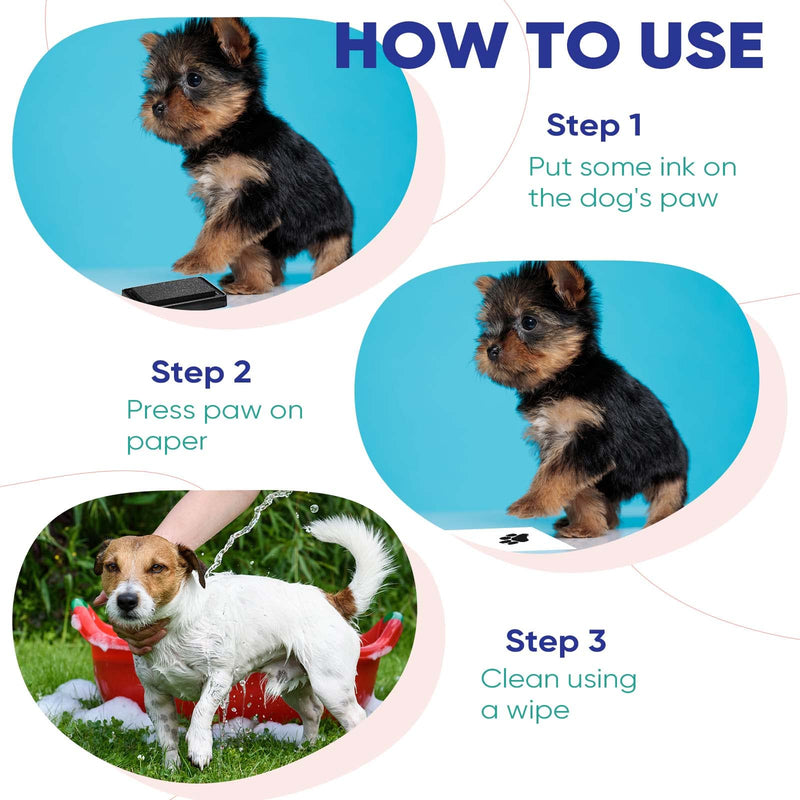 HOW TO USE

Step 1
Put some ink on the dog's paw

Step 2
Press paw on paper

Step 3
Clean using a wipe