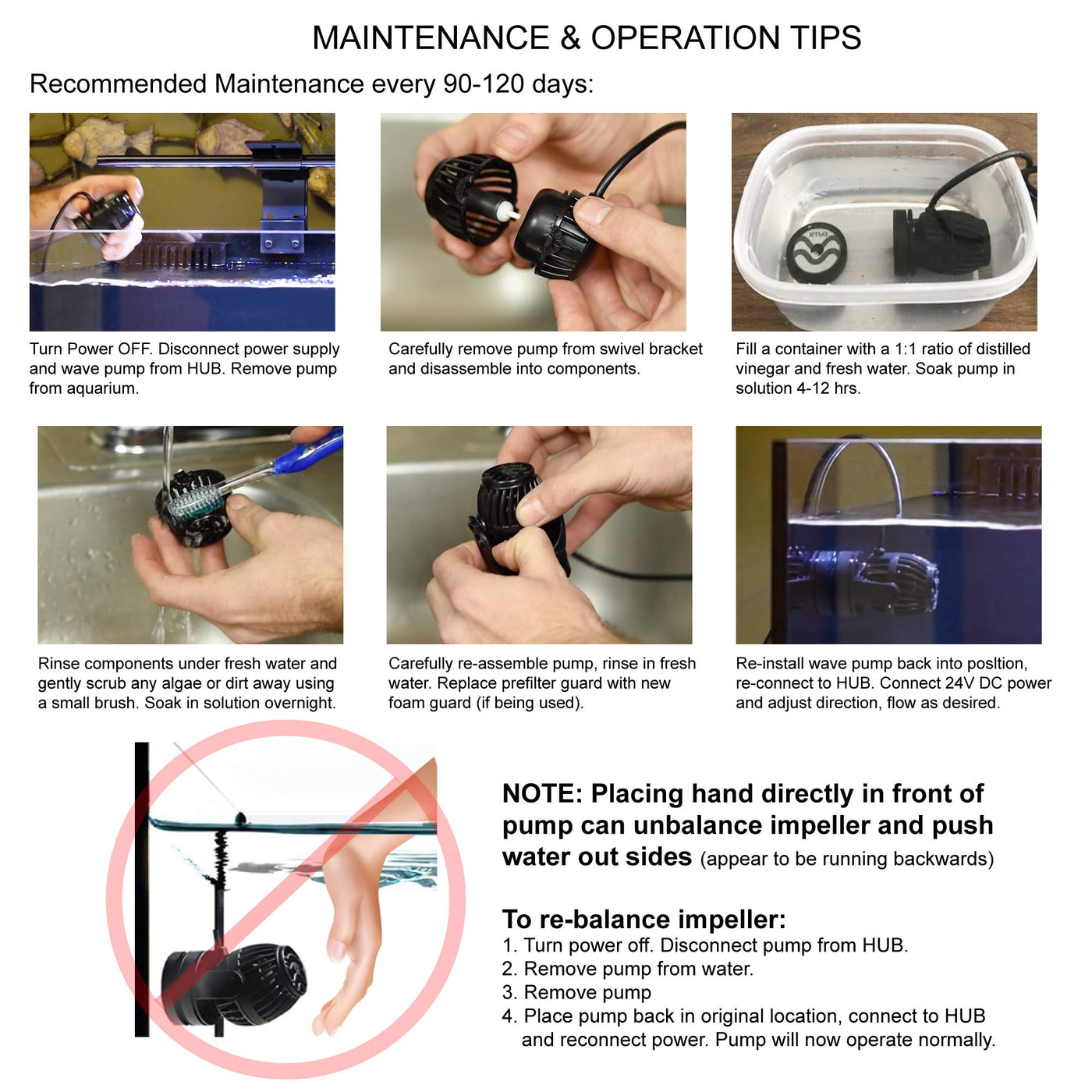 MAINTENANCE & OPERATION TIPS

Recommended Maintenance every 90-120 days:

Turn Power OFF. Disconnect power supply and wave pump from HUB. Remove pump from aquarium.

Carefully remove pump from swivel bracket and disassemble into components.

Fill a container with a 1:1 ratio of distilled vinegar and fresh water. Soak pump in solution 4-12 hrs.

Rinse components under fresh water and gently scrub any algae or dirt away using a small brush. Soak in solution overnight.

Carefully re-assemble pump, rinse in fresh water. Replace prefilter guard with new foam guard (if being used).

Re-install wave pump back into posltion, re-connect to HUB. Connect 24V DC power and adjust direction, flow as desired.

NOTE: Placing hand directly in front of pump can unbalance impeller and push water out sides (appear to be running backwards)

To re-balance impeller:
1. Turn power off. Disconnect pump from HUB.
2. Remove pump from water.
3. Remove pump
4. Place pump back in original location, connect to HUB and reconnect power. Pump will now operate normally.