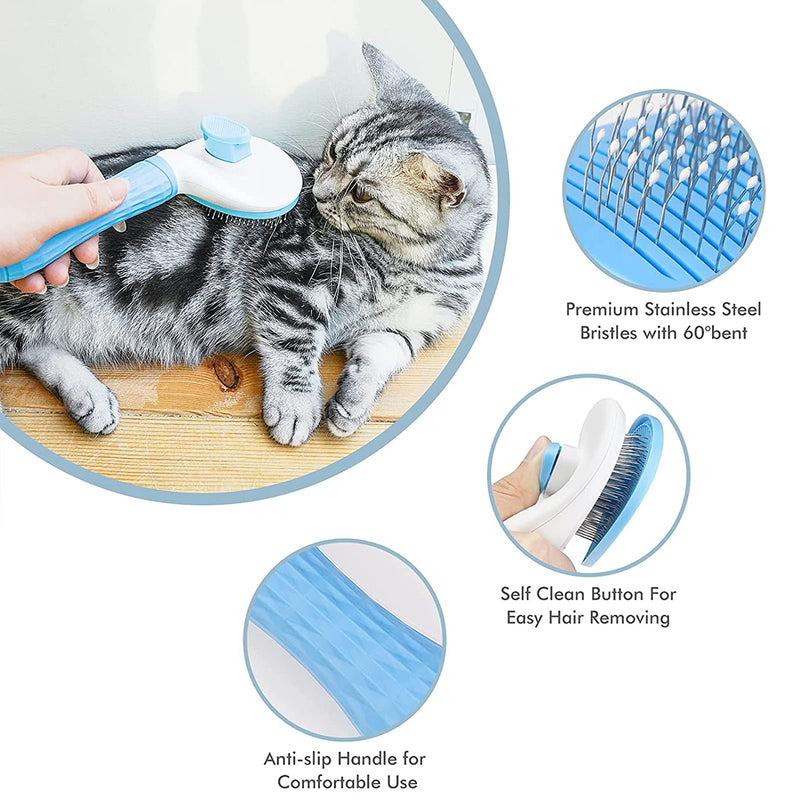 Premium Stainless Steel Bristles with 60°bent

Self Clean Button For Easy Hair Removing

Anti-slip Handle for Comfortable Use