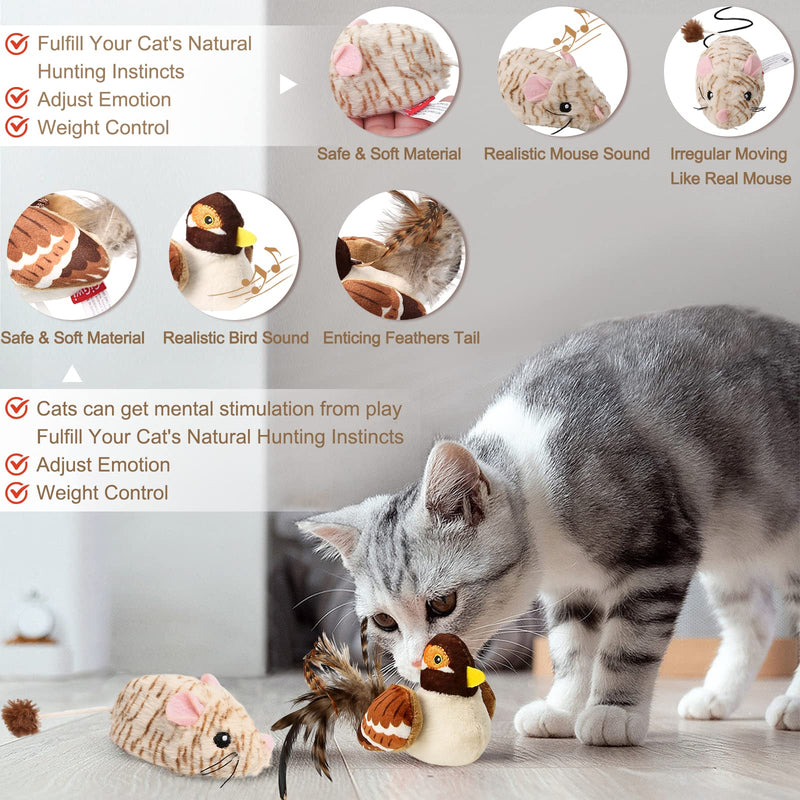 Fulfill Your Cat's Natural Hunting Instincts
Adjust Emotion
Weight Control

Safe & Soft Material
Realistic Mouse Sound
Irregular Moving Like Real Mouse

Safe & Soft Material
Realistic Bird Sound
Enticing Feathers Tail

Cats can get mental stimulation from play
Fulfill Your Cat's Natural Hunting Instincts
Adjust Emotion
Weight Control