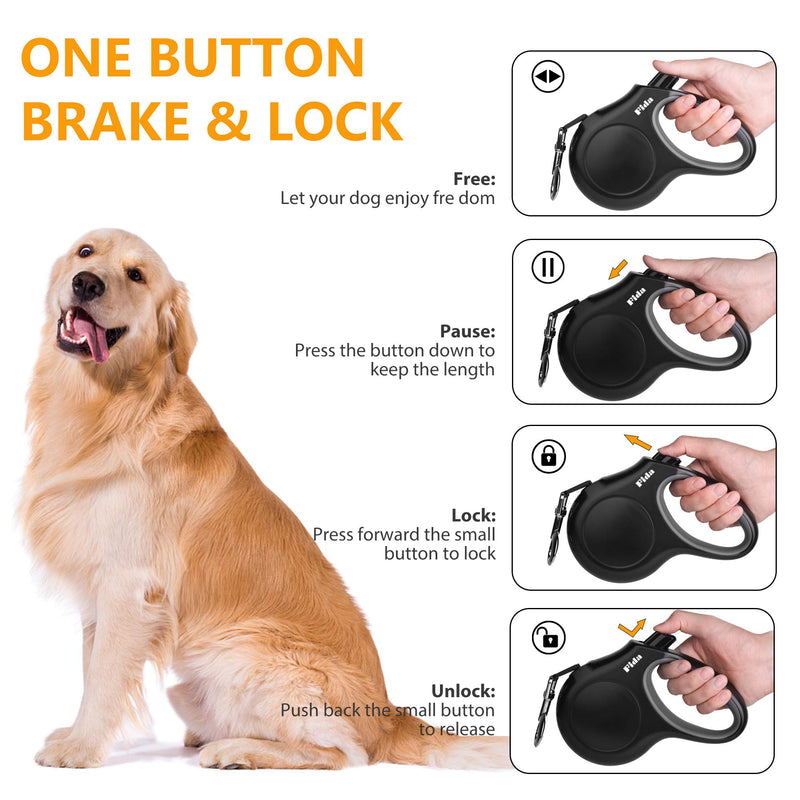 ONE BUTTON
BRAKE & LOCK

Free:
Let your dog enjoy fre dom

Fida

Pause:
Press the button down to keep the length

Fida

Lock:
Press forward the small button to lock

Fida

Unlock:
Push back the small button to release

Fida