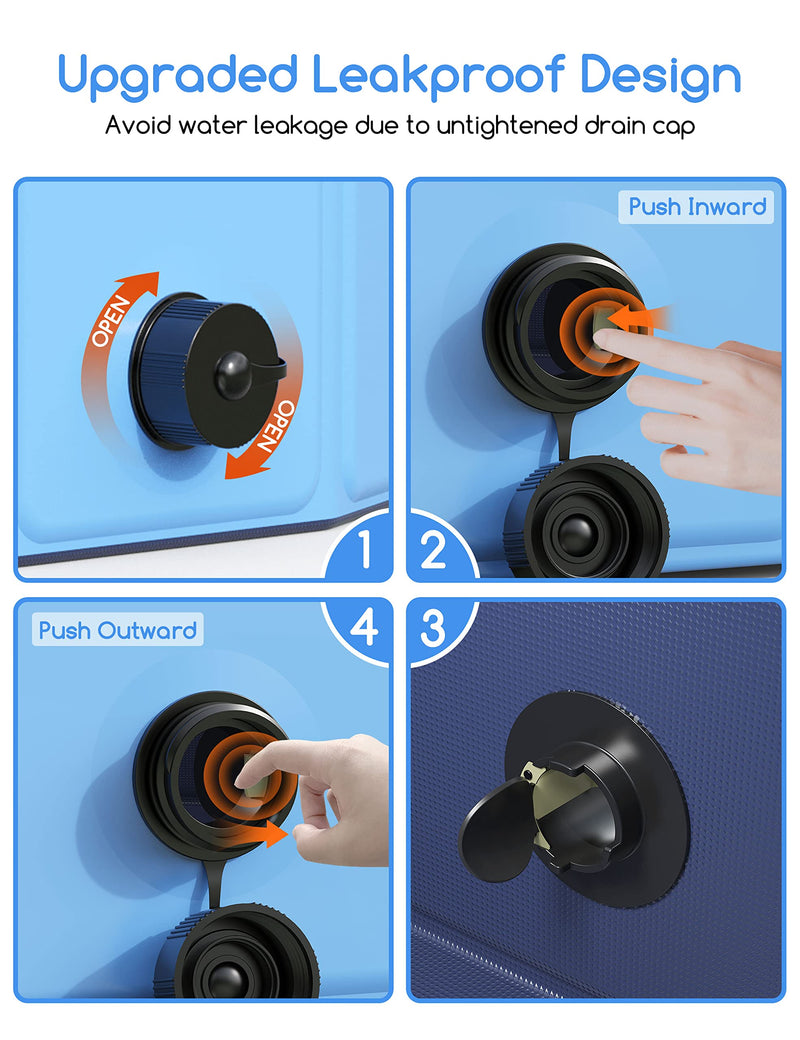 Upgraded Leakproof Design

Avoid water leakage due to untightened drain cap

OPEN

OPEN

1

Push Inward

2

Push Outward

4

3