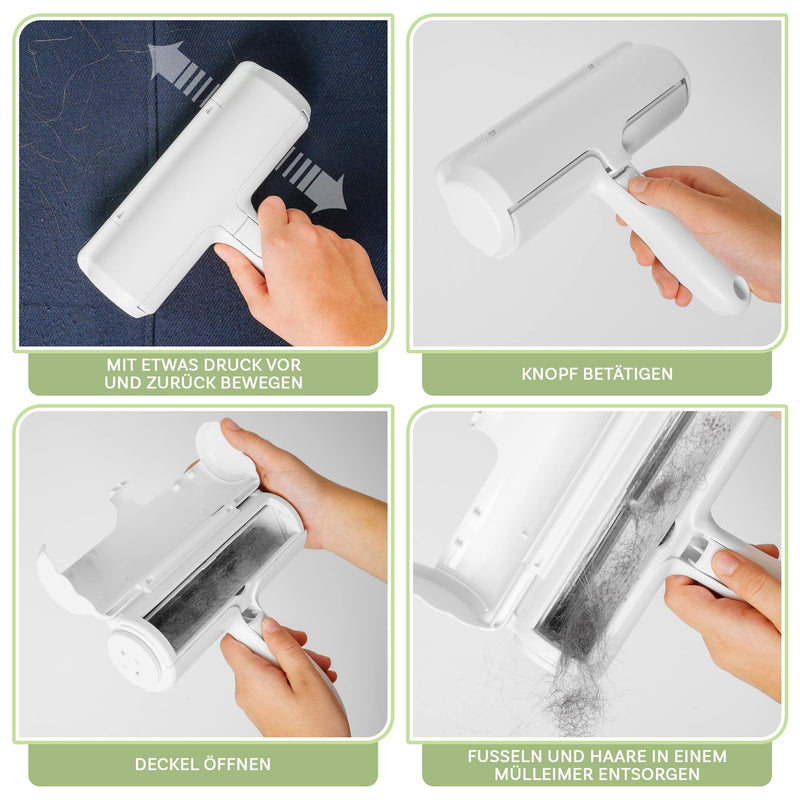 MIT ETWAS DRUCK VOR UND ZURÜCK BEWEGEN

KNOPF BETÄTIGEN

DECKEL ÖFFNEN

FUSSELN UND HAARE IN EINEM MÜLLEIMER ENTSORGEN