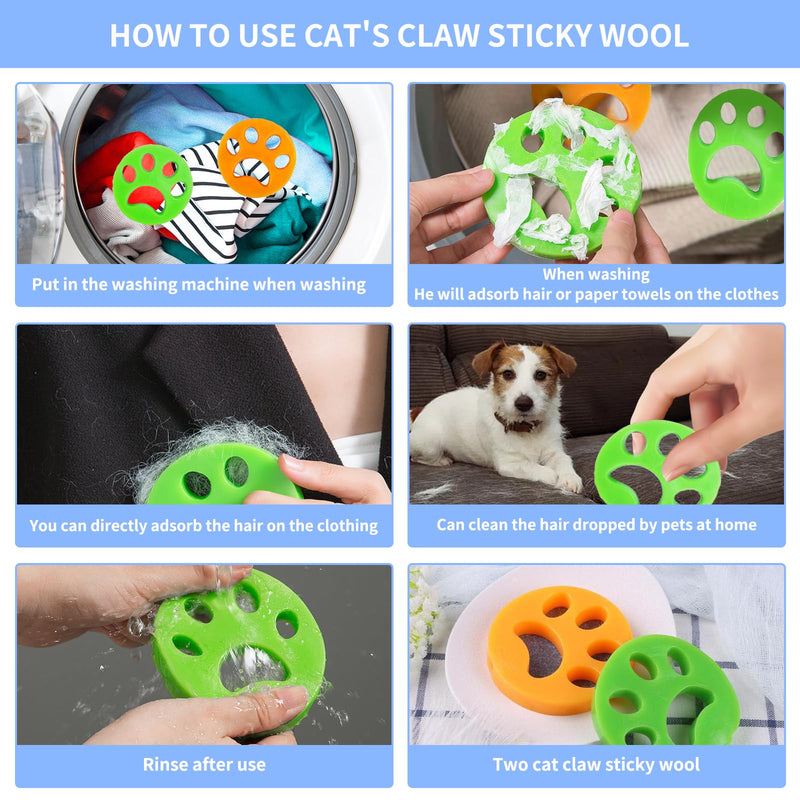 HOW TO USE CAT'S CLAW STICKY WOOL

Put in the washing machine when washing

When washing
He will adsorb hair or paper towels on the clothes

You can directly adsorb the hair on the clothing

Can clean the hair dropped by pets at home

Rinse after use

Two cat claw sticky wool