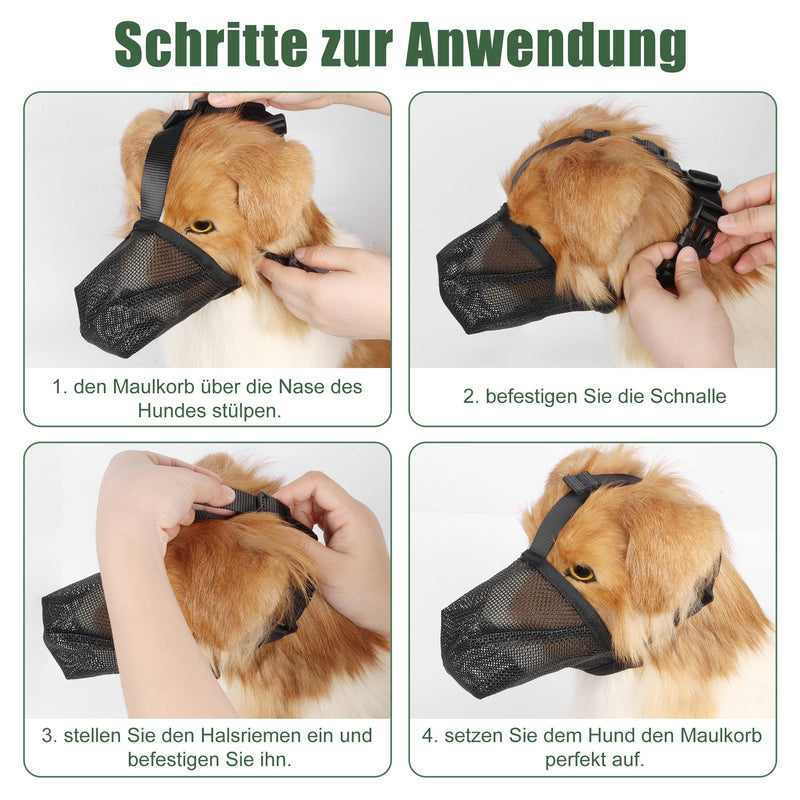 Schritte zur Anwendung

1. den Maulkorb über die Nase des Hundes stülpen.

2. befestigen Sie die Schnalle

3. stellen Sie den Halsriemen ein und befestigen Sie ihn.

4. setzen Sie dem Hund den Maulkorb perfekt auf.